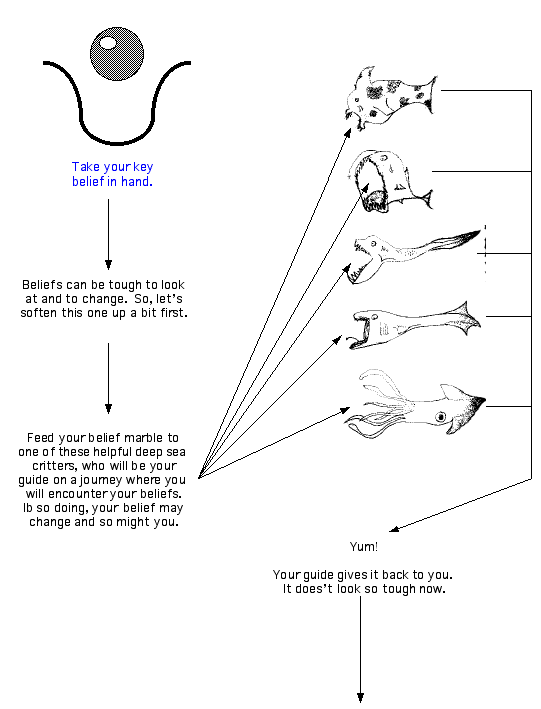 Take your key belief in hand.

Beliefs can be tough to look at and to change. So, let's soften this one up a bit first.

Feed your belief marble to one of these helpful deep sea critters, who will be your guide on a journey where you will encounter your beliefs. Ib so doing, your belief may change and so might you.

Yum!

Your guide gives it back to you. It does't look so tough now.